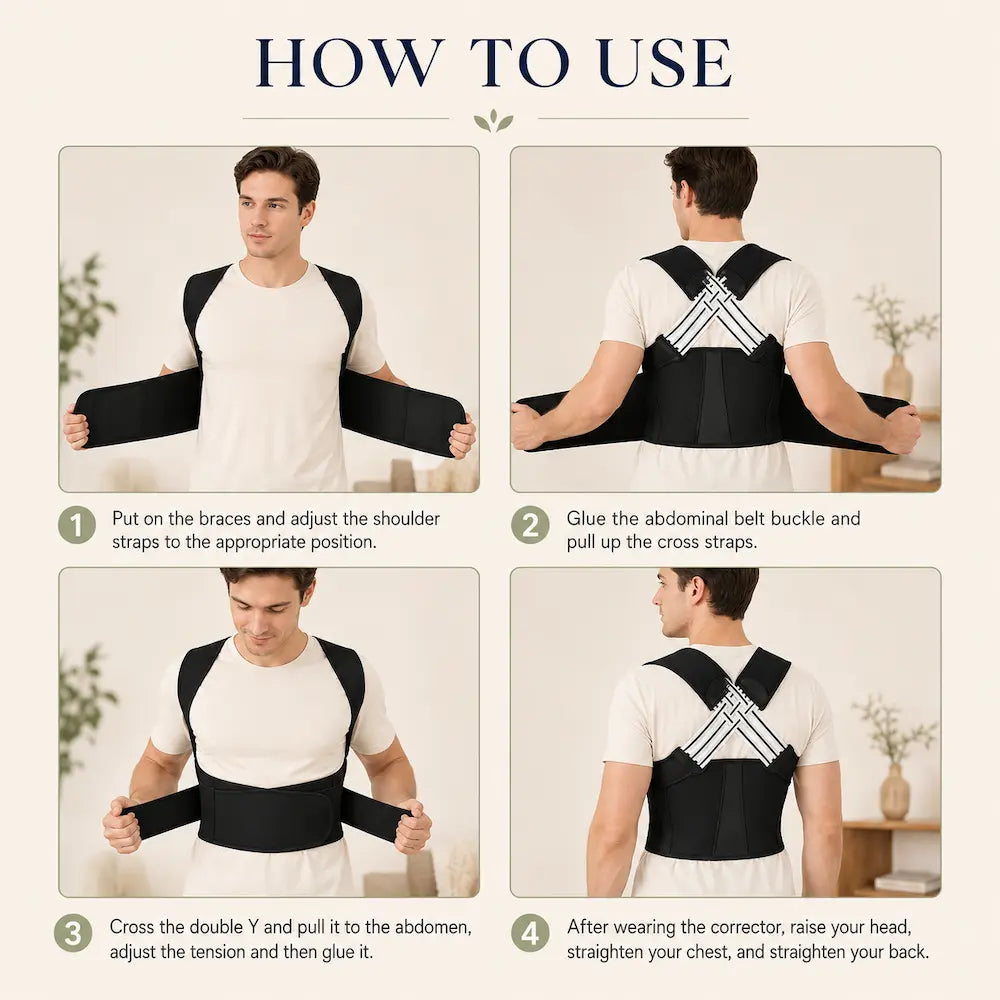 HOW TO USE

1 Put on the braces and adjust the shoulder straps to the appropriate position.

2 Glue the abdominal belt buckle and pull up the cross straps.

3 Cross the double Y and pull it to the abdomen, adjust the tension and then glue it.

4 After wearing the corrector, raise your head, straighten your chest, and straighten your back.